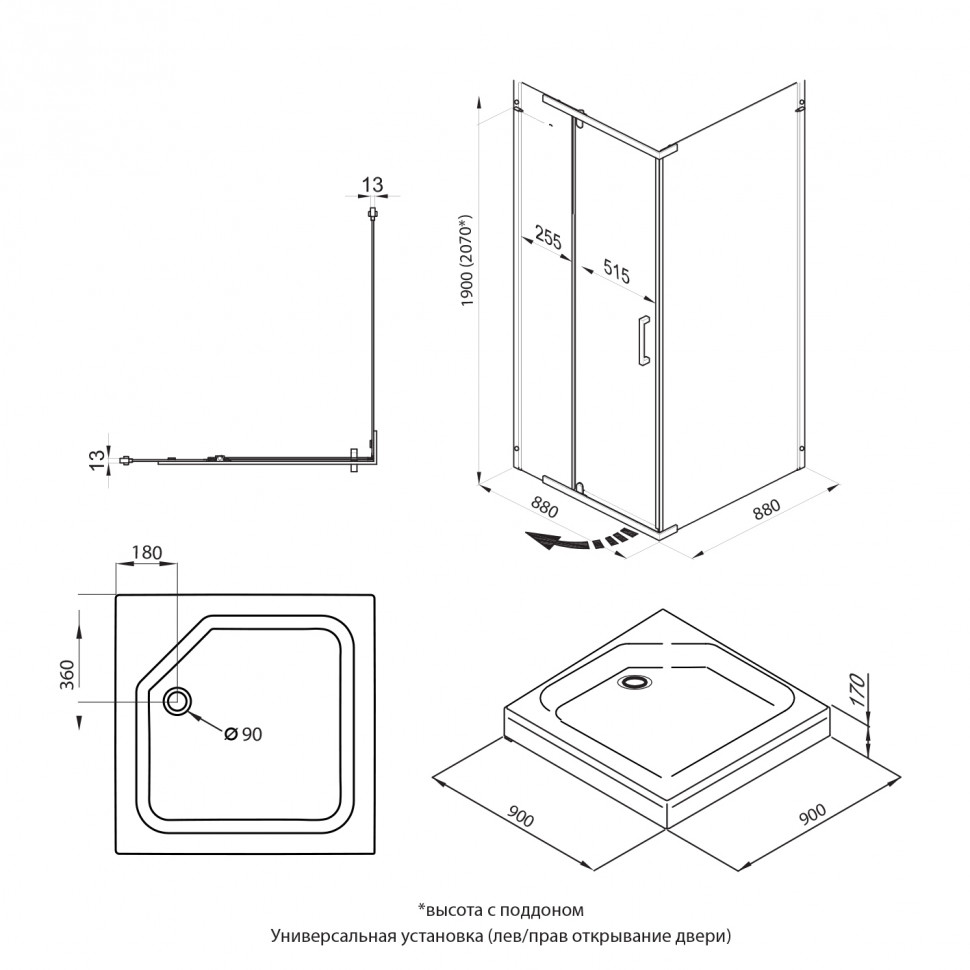 13

13

1900 (2070*)

255

515

880

880

180

360

Ø 90

170

900

900

*высота с поддоном

Универсальная установка (лев/прав открывание двери)